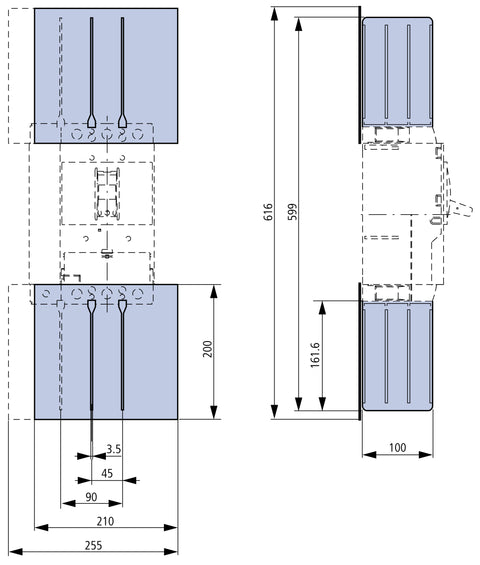 200
3.5
45
90
210
255
616
599
161.6
100