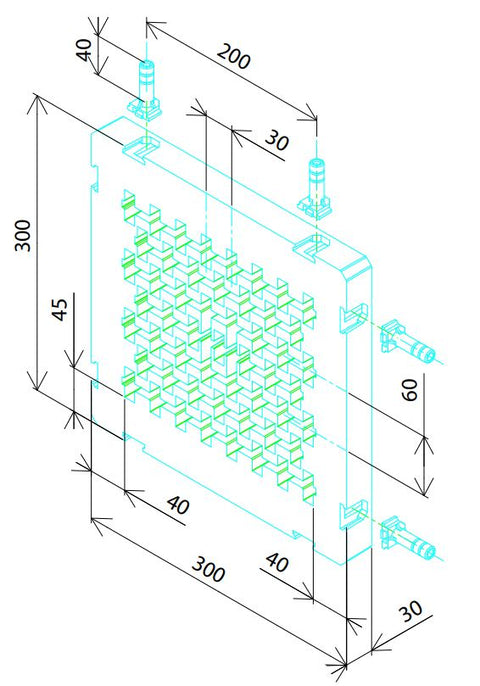 40
200
30
300
45
60
40
300
40
30