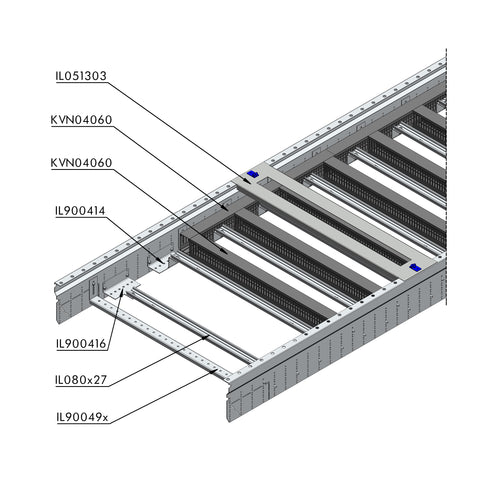 IL051303

KVN04060

KVN04060

IL900414

IL900416

IL080x27

IL90049x