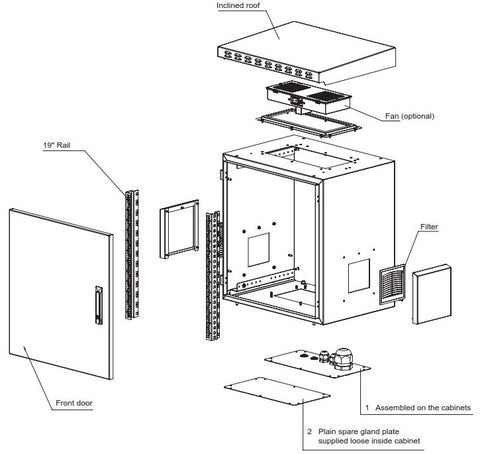 Inclined roof

Fan (optional)

19" Rail

Filter

Front door

1 Assembled on the cabinets

2 Plain spare gland plate supplied loose inside cabinet