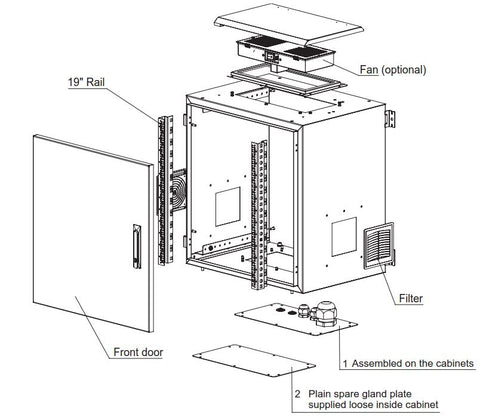 Fan (optional)

19" Rail

Filter

Front door

1 Assembled on the cabinets

2 Plain spare gland plate supplied loose inside cabinet