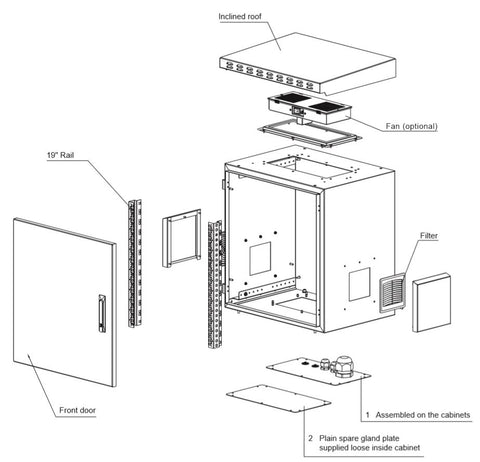 Inclined roof

Fan (optional)

19" Rail

Filter

Front door

1 Assembled on the cabinets

2 Plain spare gland plate supplied loose inside cabinet