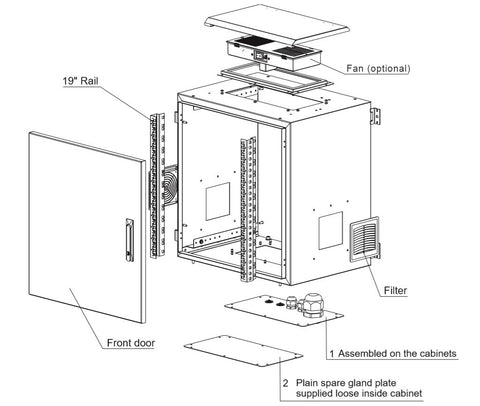 Fan (optional)

19" Rail

Filter

Front door

1 Assembled on the cabinets

2 Plain spare gland plate supplied loose inside cabinet