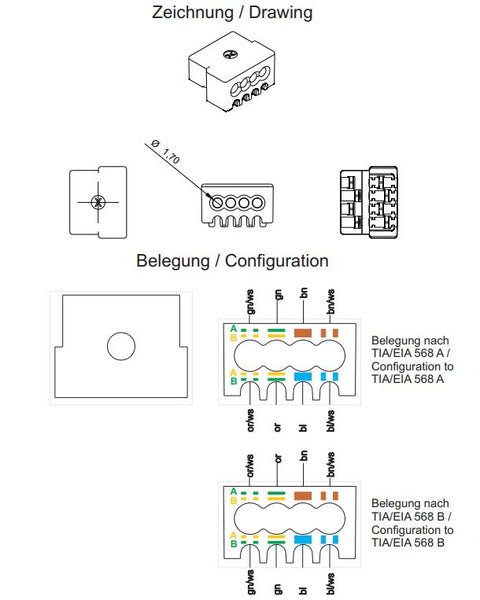 Zeichnung / Drawing

Ø 1,70

Belegung / Configuration

gn/ws
gn
bn
bn/ws

A
B

A
B

or/ws
or
bl
bl/ws

Belegung nach TIA/EIA 568 A / Configuration to TIA/EIA 568 A

or/ws
or
bn
bn/ws

A
B

A
B

gn/ws
gn
bl
bl/ws

Belegung nach TIA/EIA 568 B / Configuration to TIA/EIA 568 B