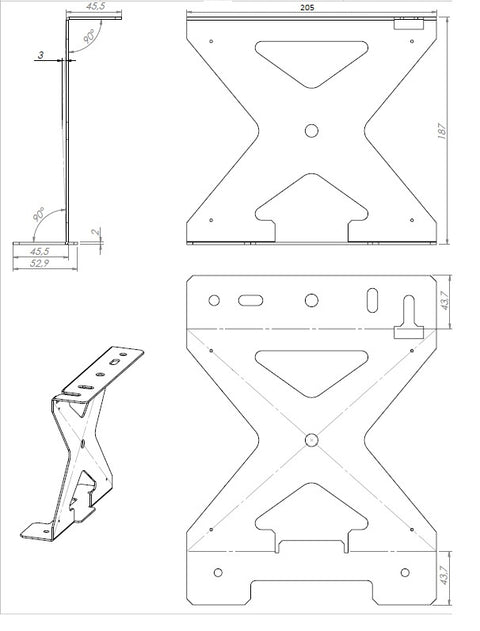 45,5
90°
3
90°
2
45,5
52,9
205
187
43,7
43,7